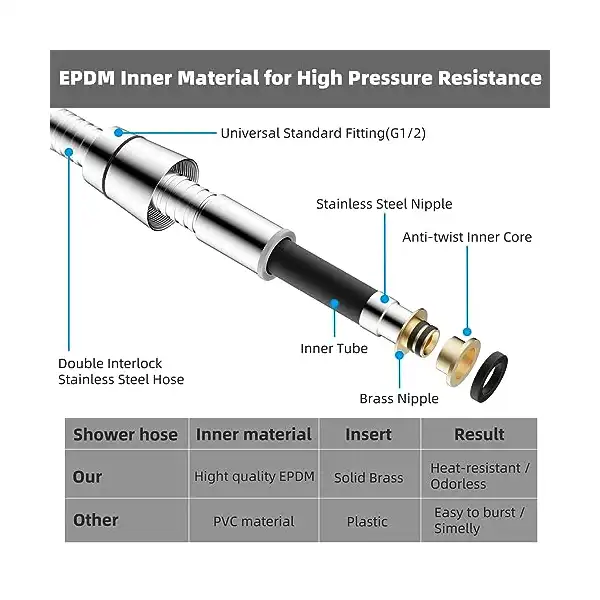 EPDM Inner Material for High Pressure Resistance

Universal Standard Fitting(G1/2)

Stainless Steel Nipple

Anti-twist Inner Core

Inner Tube

Double Interlock Stainless Steel Hose

Brass Nipple

| Shower hose | Inner material | Insert | Result |
|---|---|---|---|
| Our | Hight quality EPDM | Solid Brass | Heat-resistant / Odorless |
| Other | PVC material | Plastic | Easy to burst / Simelly |