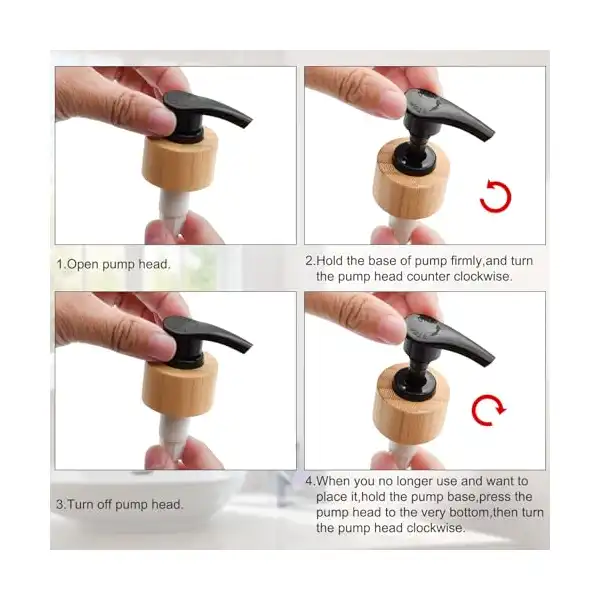 1.Open pump head.

2.Hold the base of pump firmly,and turn the pump head counter clockwise.

3.Turn off pump head.

4.When you no longer use and want to place it,hold the pump base,press the pump head to the very bottom,then turn the pump head clockwise.