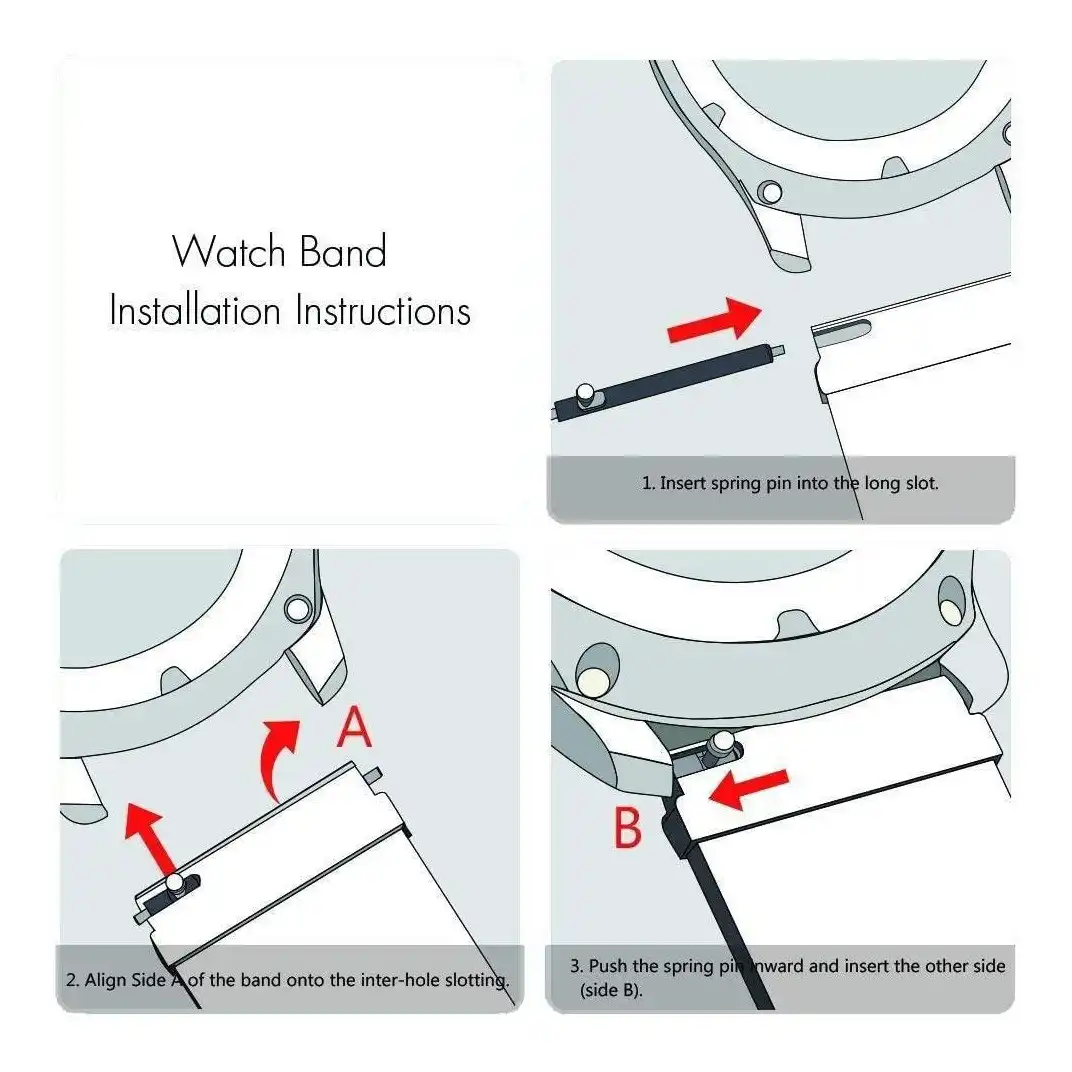 Watch Band
Installation Instructions

1. Insert spring pin into the long slot.

A

2. Align Side A of the band onto the inter-hole slotting.

B

3. Push the spring pin inward and insert the other side (side B).