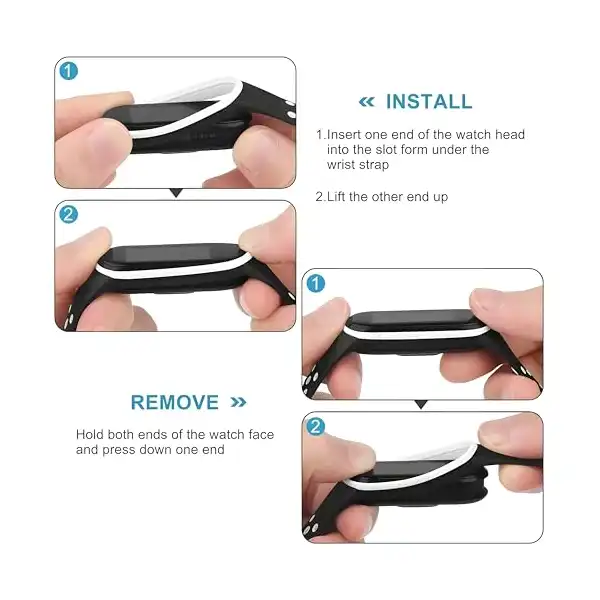 1

« INSTALL

1.Insert one end of the watch head into the slot form under the wrist strap

2.Lift the other end up

2

1

REMOVE »

Hold both ends of the watch face and press down one end

2