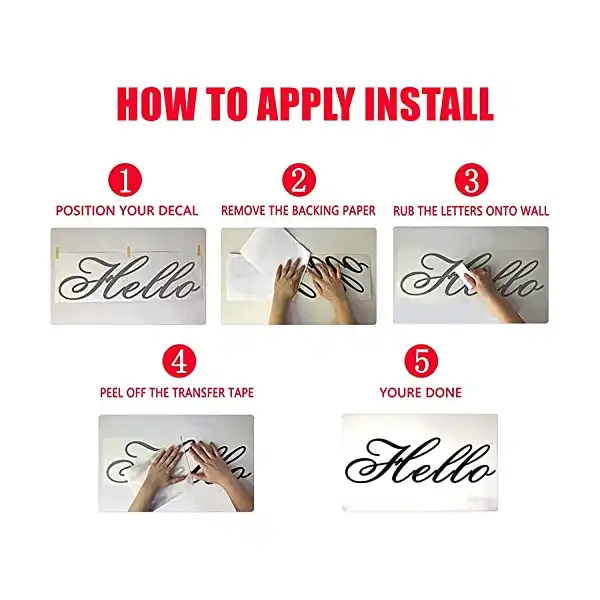 HOW TO APPLY INSTALL

1
POSITION YOUR DECAL

Hello

2
REMOVE THE BACKING PAPER

3
RUB THE LETTERS ONTO WALL

4
PEEL OFF THE TRANSFER TAPE

5
YOURE DONE

Hello